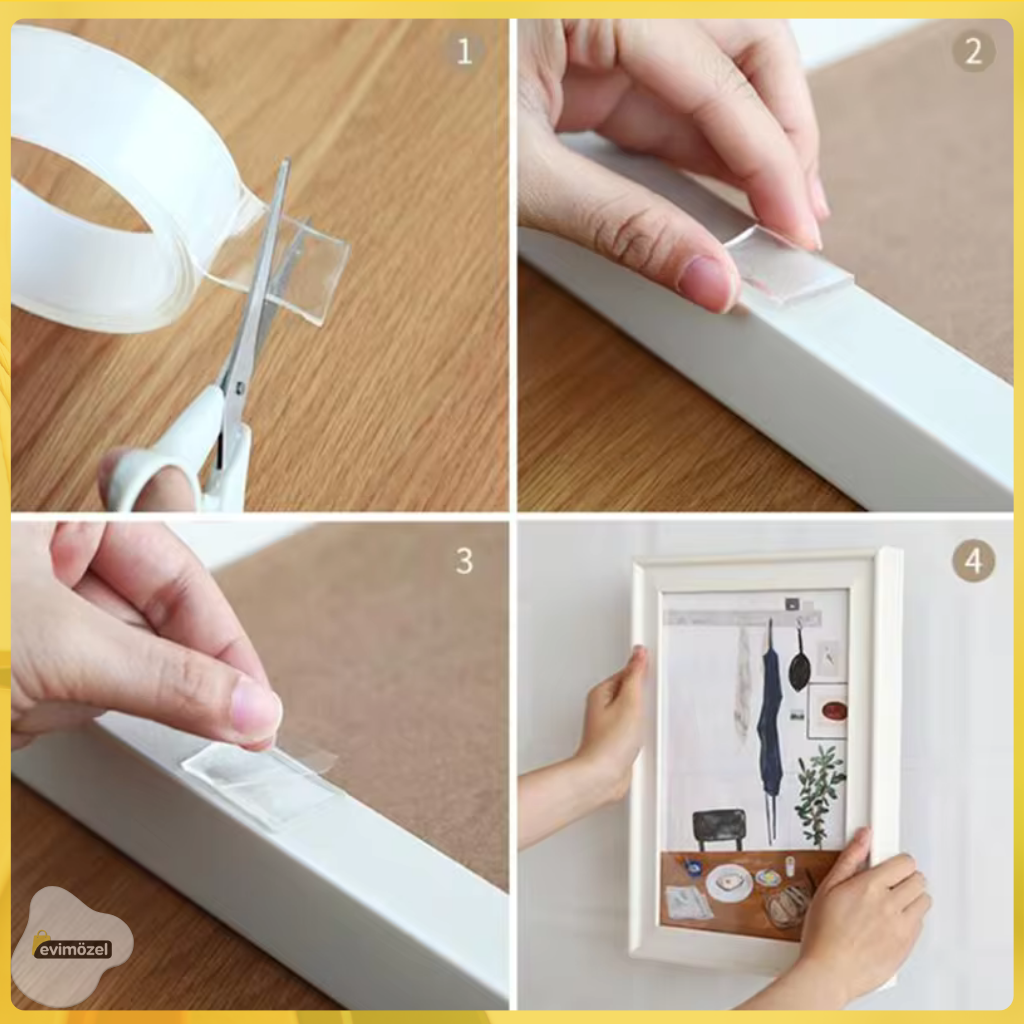 1

2

3

4

evimözel